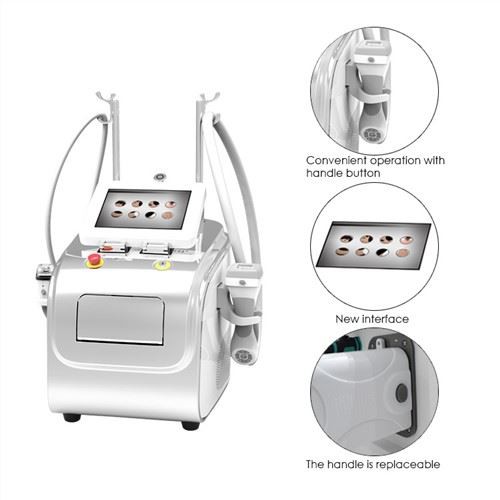 Convenient operation with handle button

New interface

The handle is replaceable